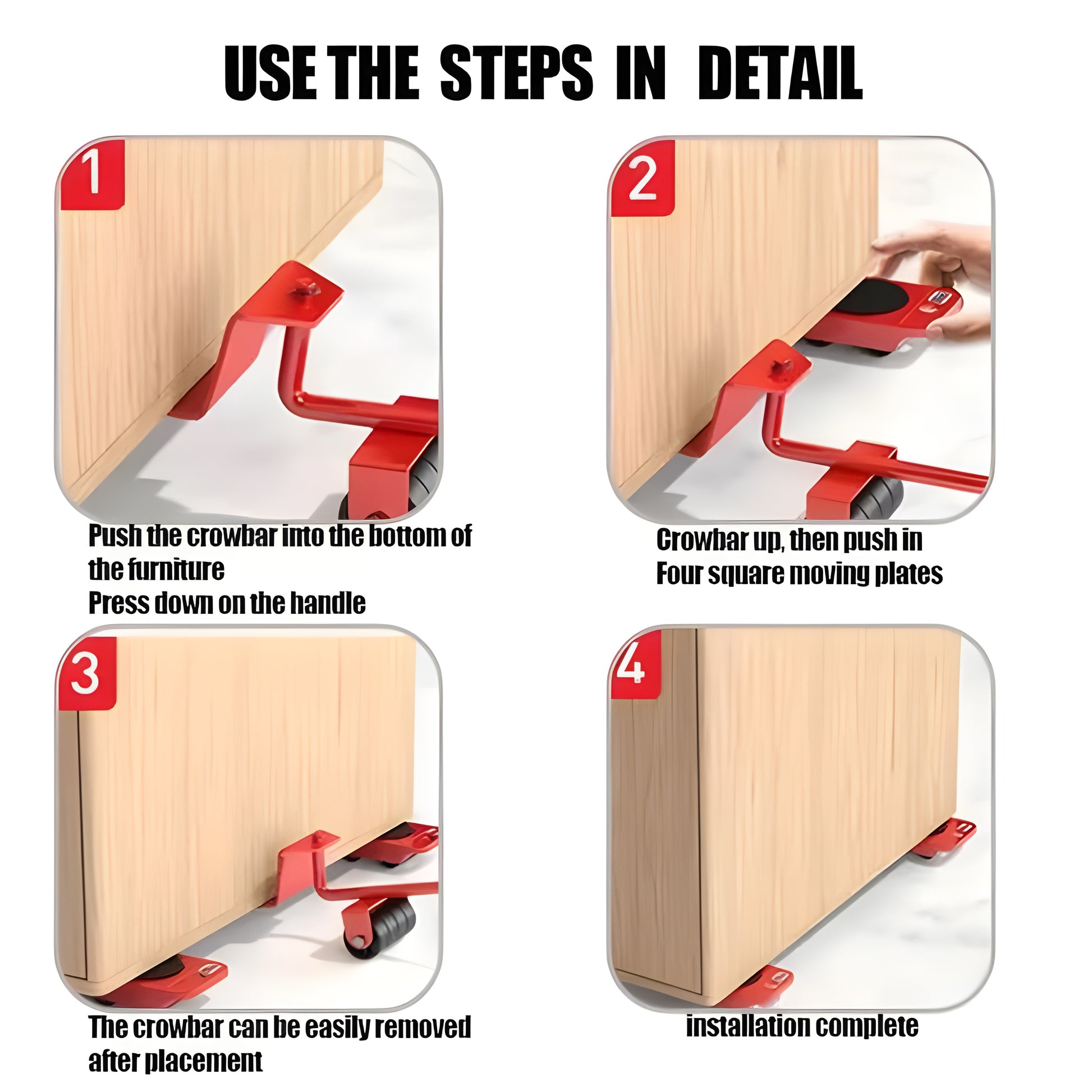 USE THE STEPS IN DETAIL

1

Push the crowbar into the bottom of the furniture
Press down on the handle

2

Crowbar up, then push in
Four square moving plates

3

The crowbar can be easily removed after placement

4

installation complete