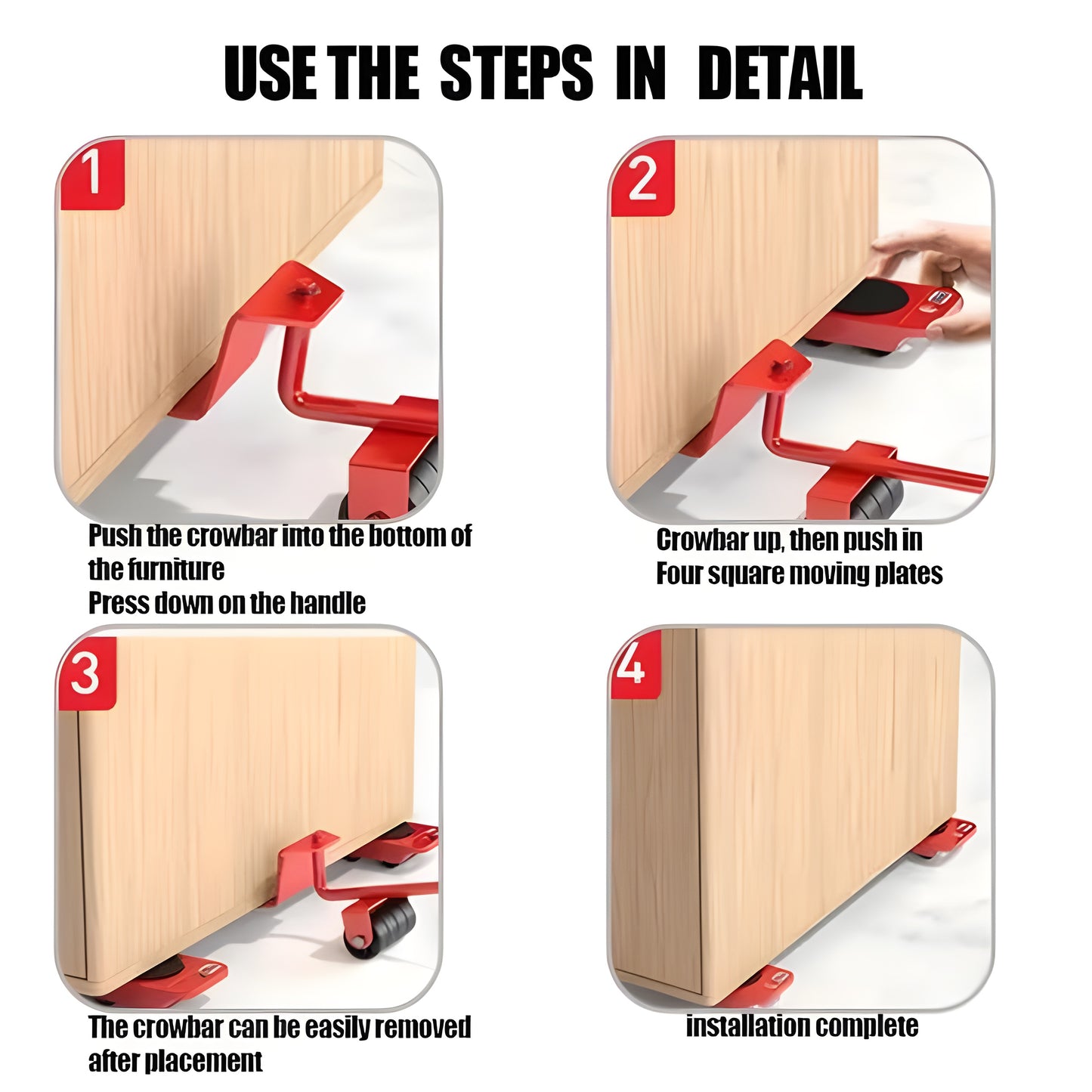 USE THE STEPS IN DETAIL

1

Push the crowbar into the bottom of the furniture
Press down on the handle

2

Crowbar up, then push in
Four square moving plates

3

The crowbar can be easily removed after placement

4

installation complete