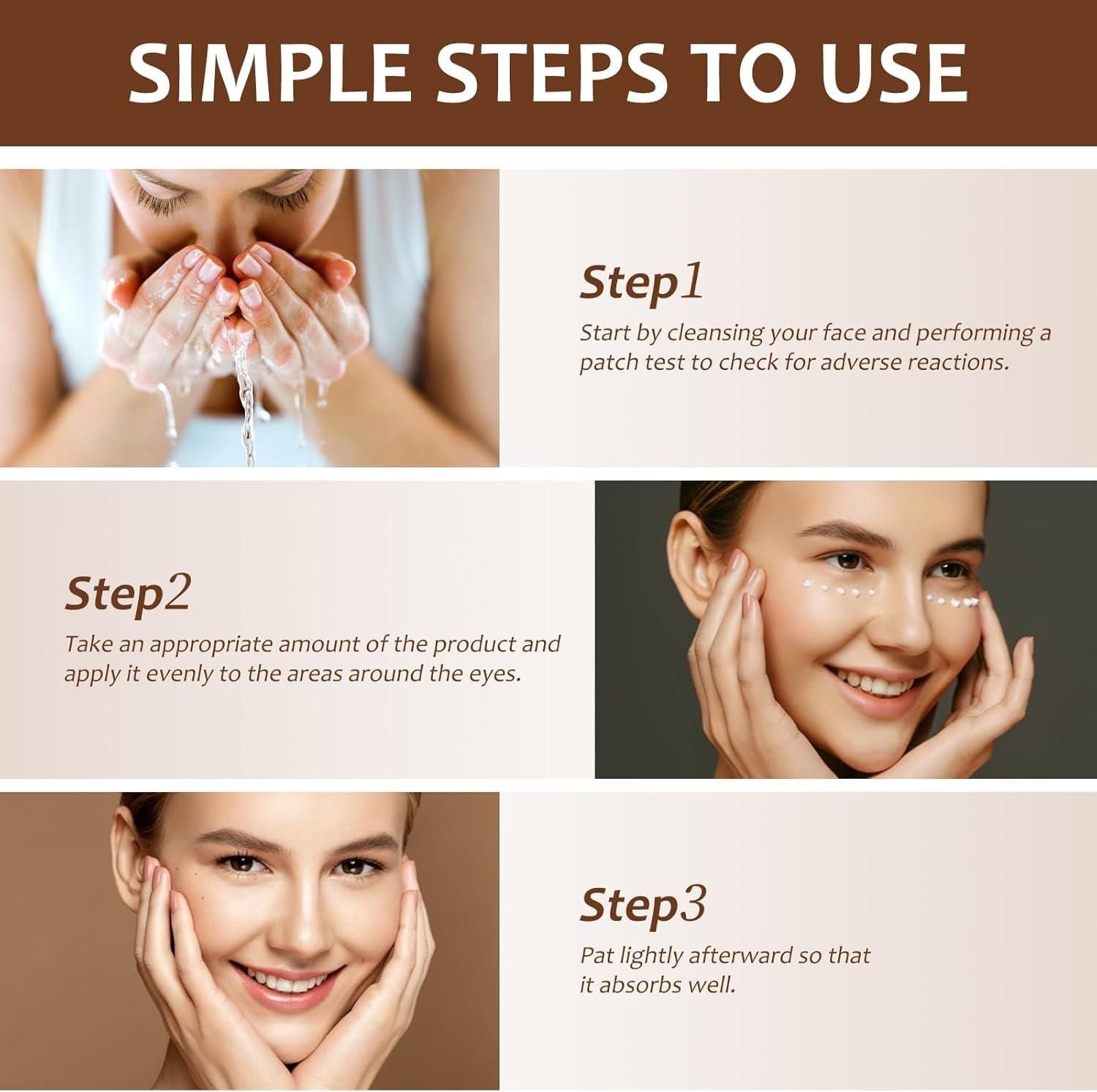 SIMPLE STEPS TO USE

Step1
Start by cleansing your face and performing a patch test to check for adverse reactions.

Step2
Take an appropriate amount of the product and apply it evenly to the areas around the eyes.

Step3
Pat lightly afterward so that it absorbs well.